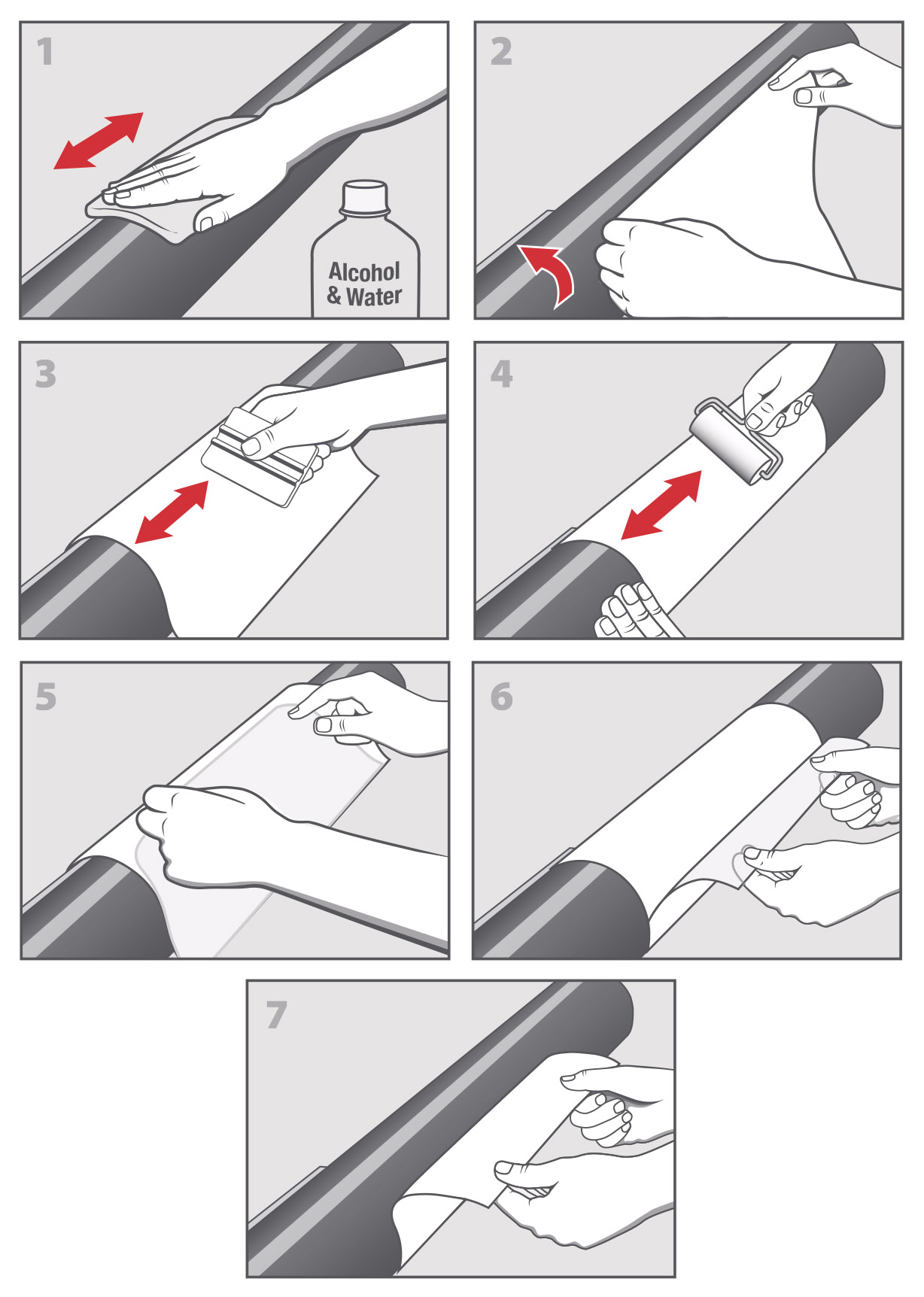 1

Alcohol & Water

2

3

4

5

6

7